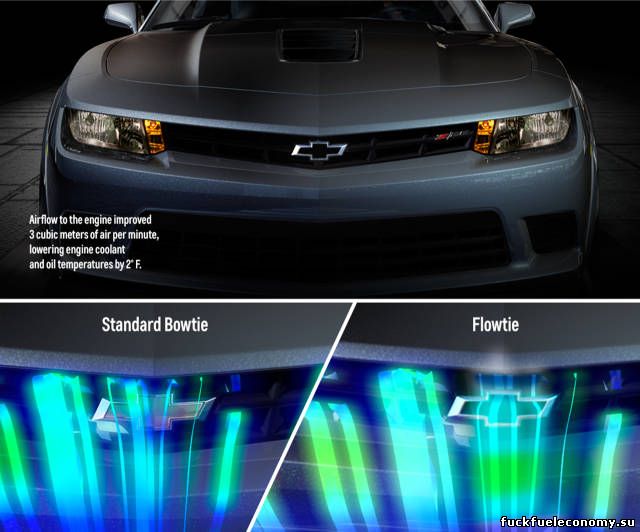 Airflow to the engine improved 3 cubic meters of air per minute, lowering engine coolant and oil temperatures by 2° F.

Standard Bowtie

Flowtie

fuckfueleconomy.su